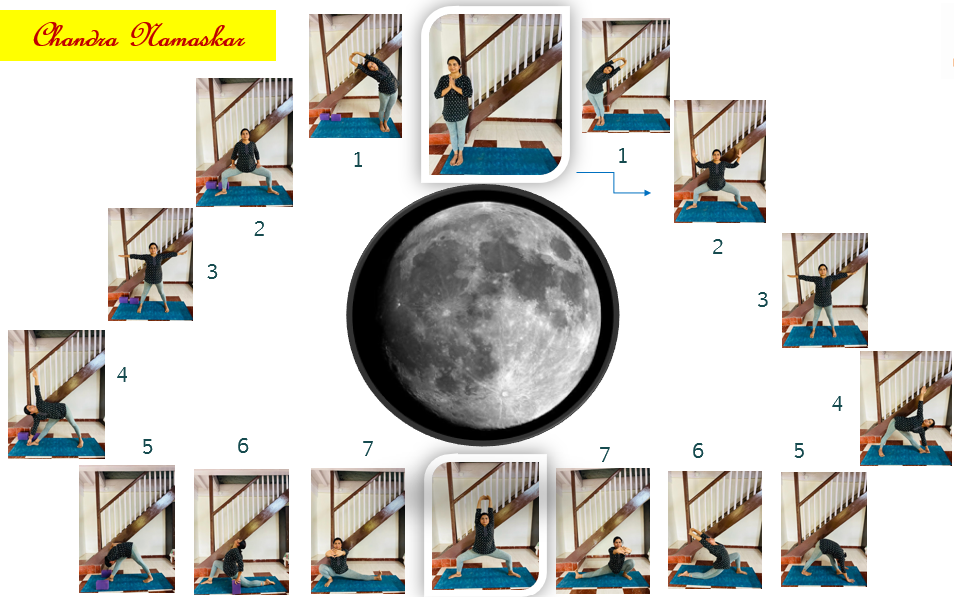 Chandra Namaskar

1

1

2

2

3

3

4

4

5

6

7

7

6

5